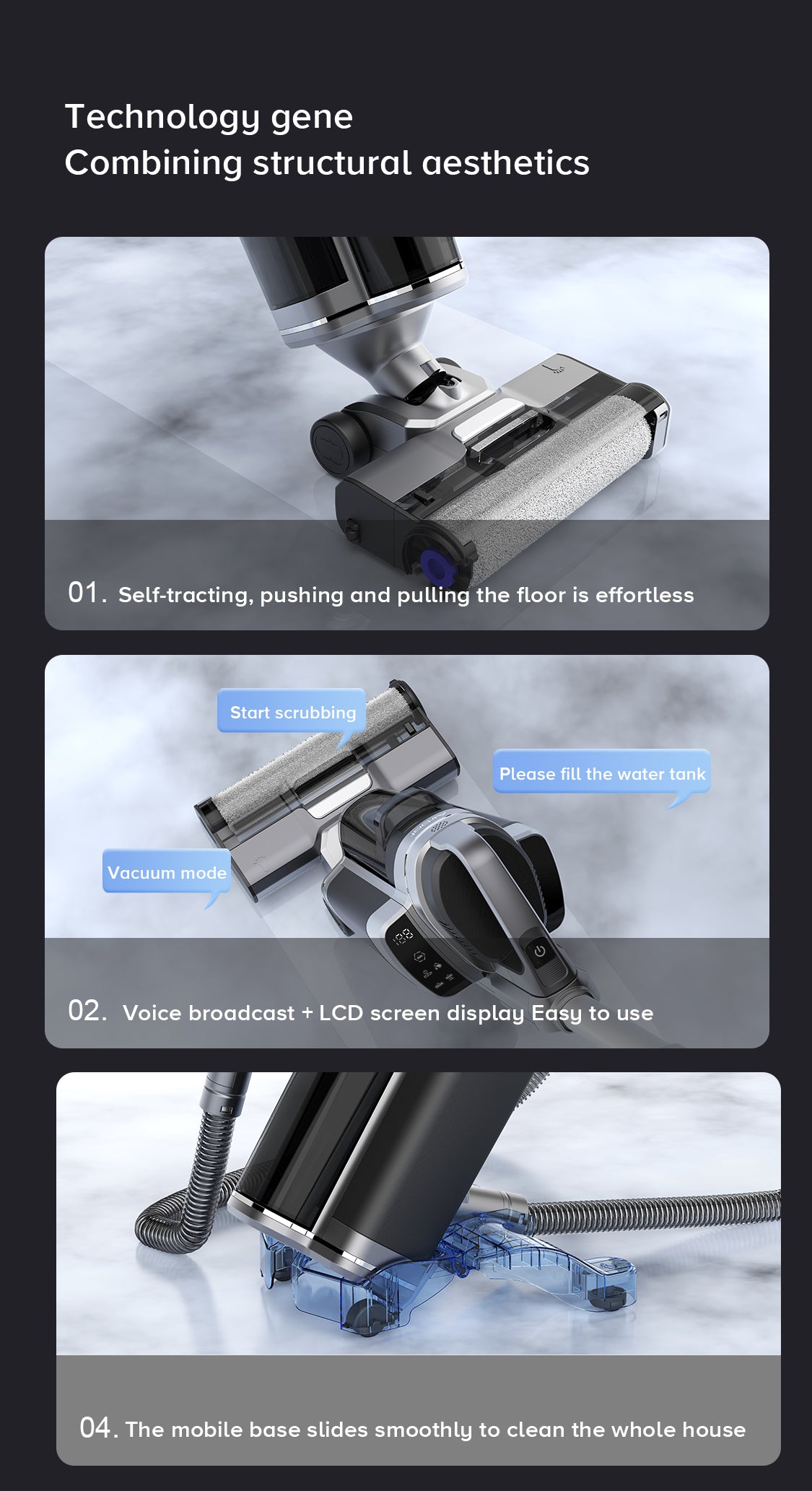 Technology gene
Combining structural aesthetics

01. Self-tracting, pushing and pulling the floor is effortless

Start scrubbing

Please fill the water tank

Vacuum mode

02. Voice broadcast + LCD screen display Easy to use

04. The mobile base slides smoothly to clean the whole house